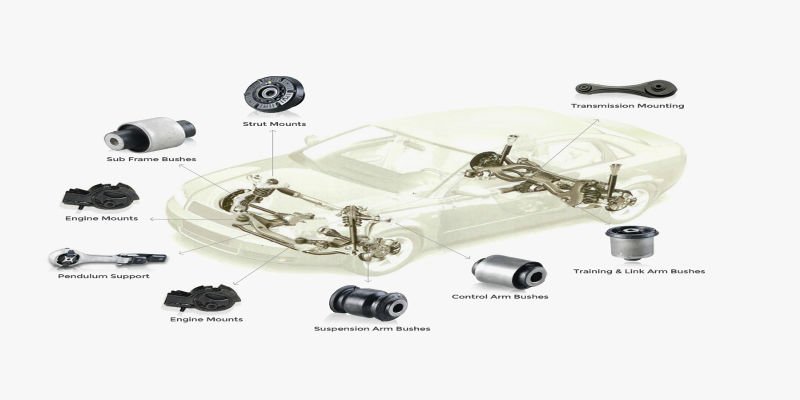 Strut Mounts

Transmission Mounting

Sub Frame Bushes

Engine Mounts

Pendulum Support

Engine Mounts

Suspension Arm Bushes

Control Arm Bushes

Training & Link Arm Bushes